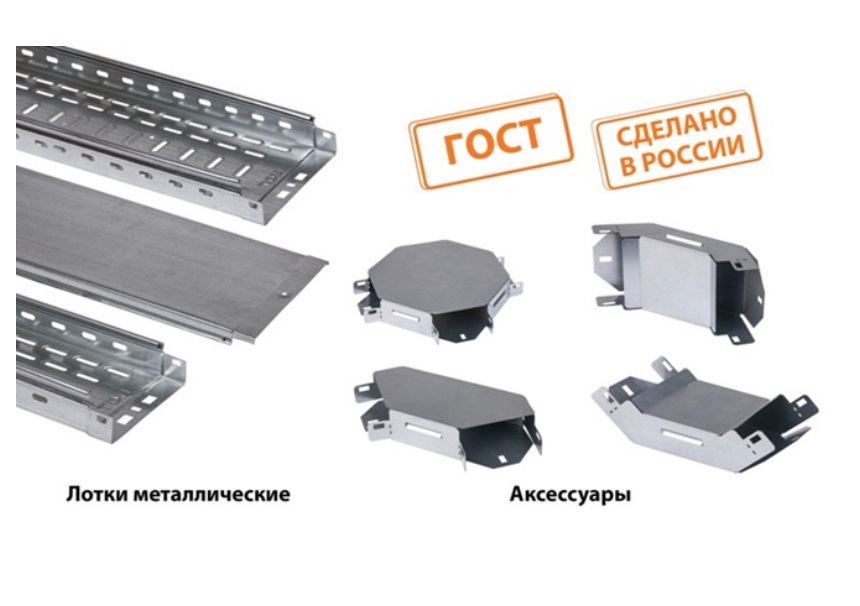 ГОСТ

СДЕЛАНО В РОССИИ

Лотки металлические

Аксессуары